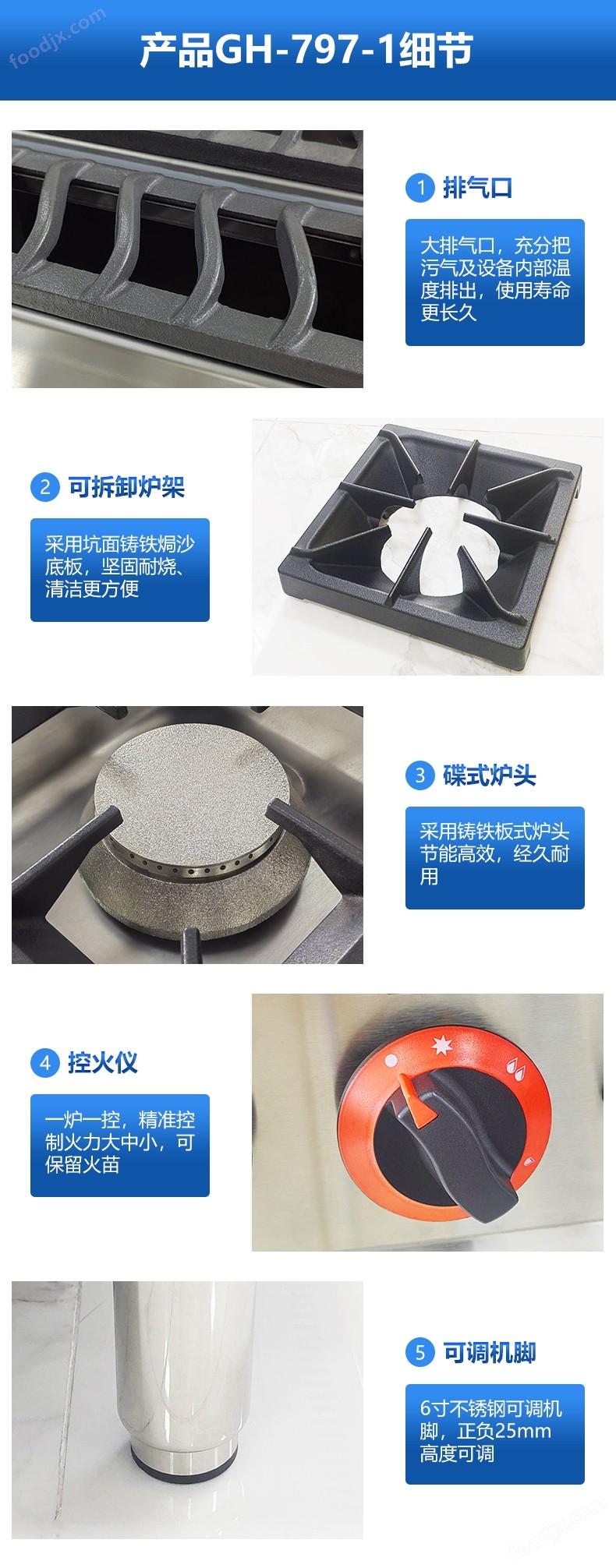 foodjx.com

产品GH-797-1细节

1 排气口

大排气口，充分把污气及设备内部温度排出，使用寿命更长久

2 可拆卸炉架

采用坑面铸铁焗沙底板，坚固耐烧、清洁更方便

3 碟式炉头

采用铸铁板式炉头节能高效，经久耐用

4 控火仪

一炉一控，精准控制火力大中小，可保留火苗

5 可调机脚

6寸不锈钢可调机脚，正负25mm高度可调

foodjx.com